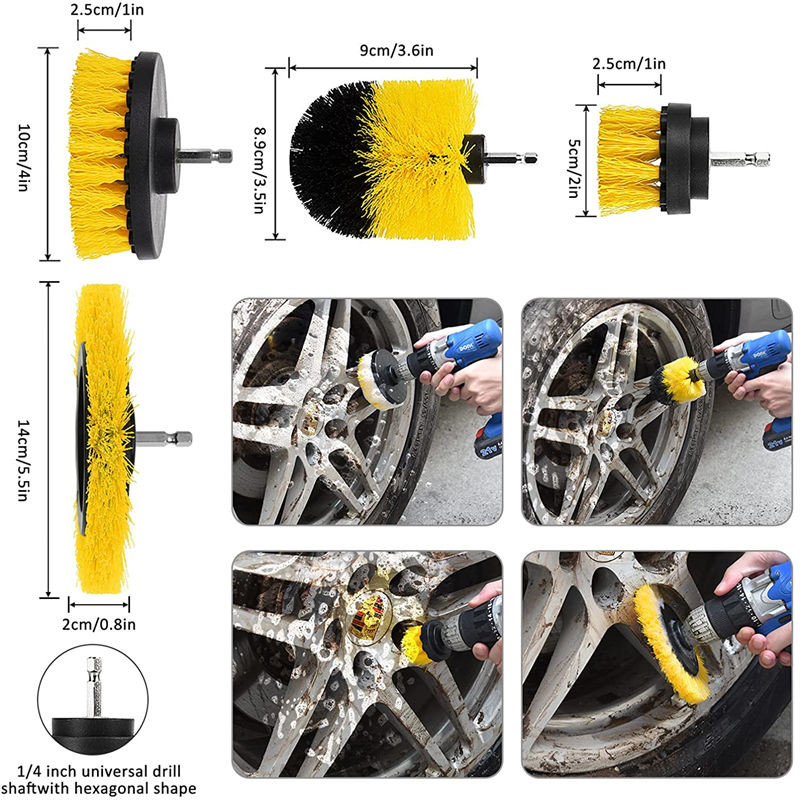 2.5cm/1in

10cm/4in

9cm/3.6in

8.9cm/3.5in

2.5cm/1in

5cm/2in

14cm/5.5in

2cm/0.8in

1/4 inch universal drill shaftwith hexagonal shape