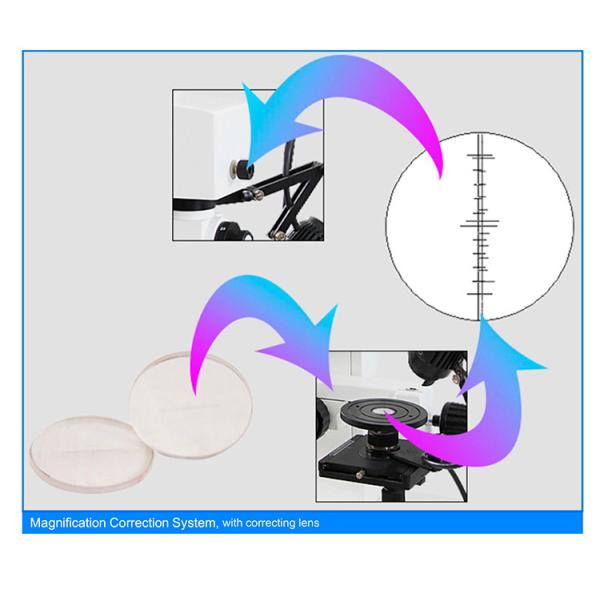 Magnification Correction System, with correcting lens