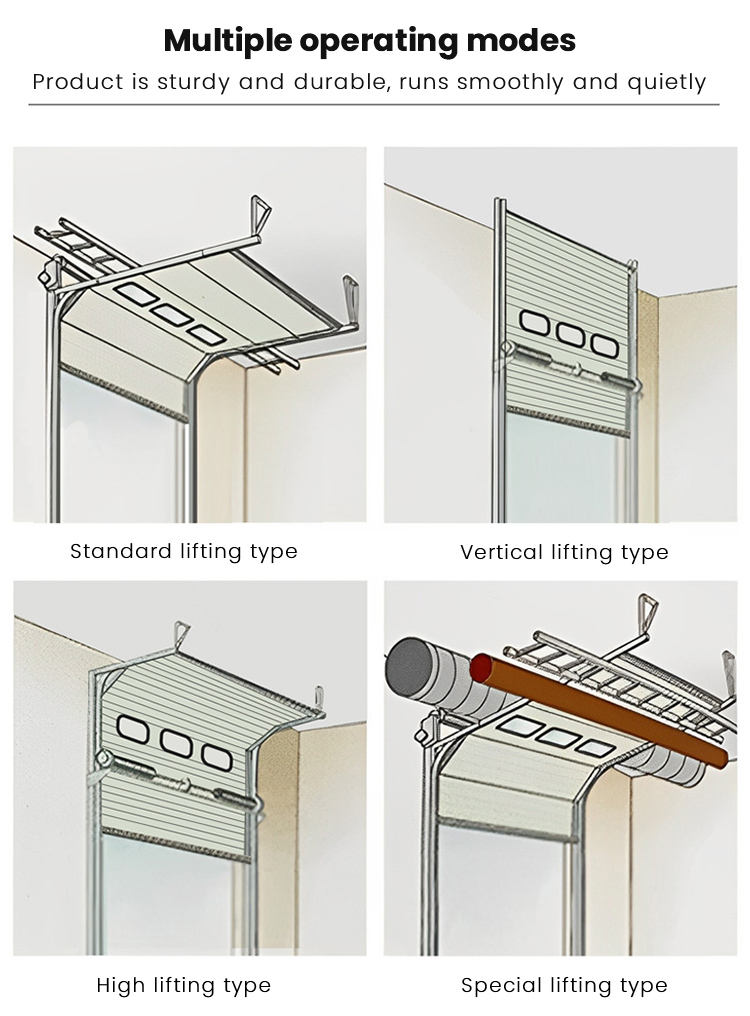 Multiple operating modes

Product is sturdy and durable, runs smoothly and quietly

Standard lifting type

Vertical lifting type

High lifting type

Special lifting type