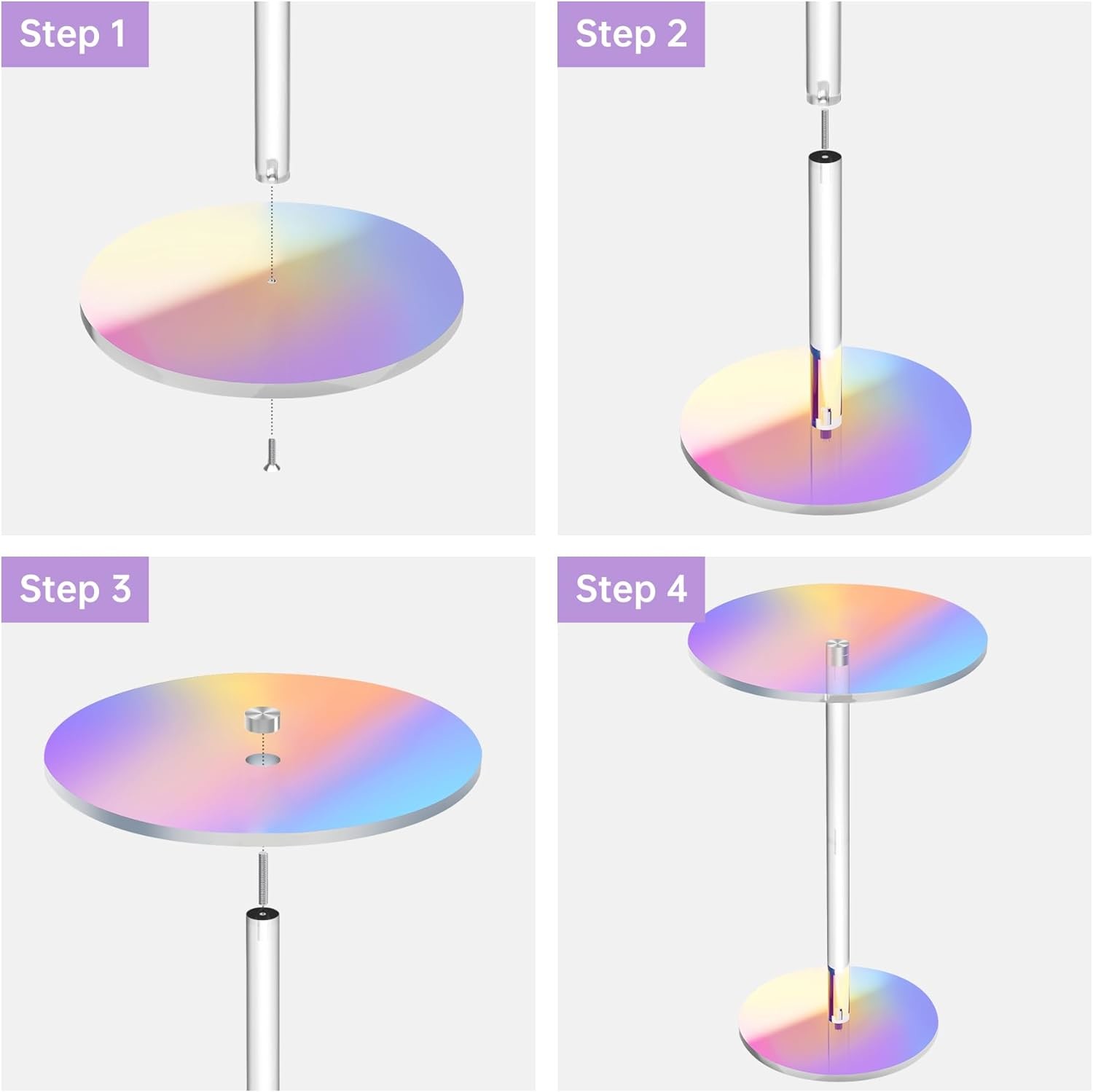 Step 1

Step 2

Step 3

Step 4