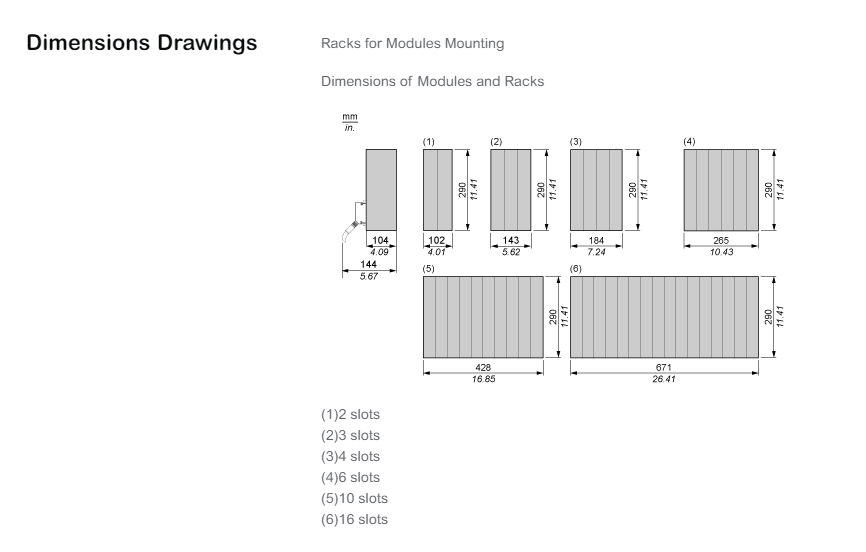 Dimensions Drawings

Racks for Modules Mounting

Dimensions of Modules and Racks

mm
in.

104
4.09
144
5.67

(1)
290
11.41
102
4.01

(2)
290
11.41
143
5.62

(3)
290
11.41
184
7.24

(4)
290
11.41
265
10.43

(5)
290
11.41
428
16.85

(6)
290
11.41
671
26.41

(1)2 slots
(2)3 slots
(3)4 slots
(4)6 slots
(5)10 slots
(6)16 slots