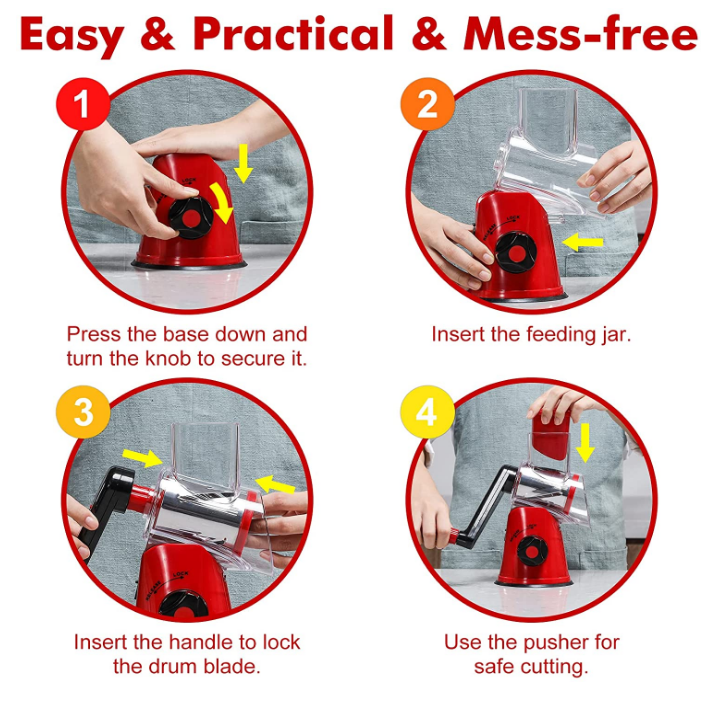 Easy & Practical & Mess-free

1

LOCK

Press the base down and turn the knob to secure it.

2

RELEASE LOCK

Insert the feeding jar.

3

RELEASE LOCK

Insert the handle to lock the drum blade.

4

RELEASE LOCK

Use the pusher for safe cutting.