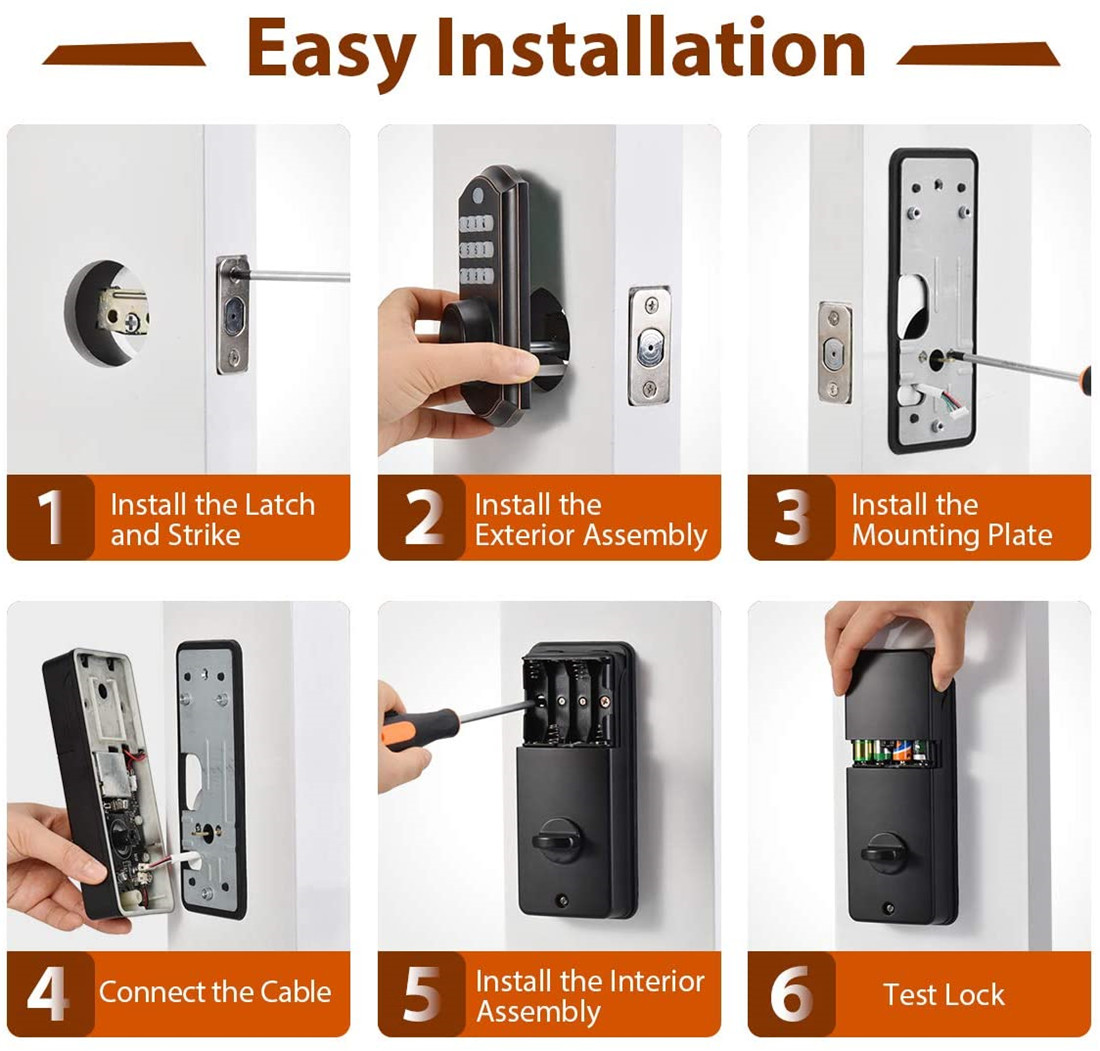 Easy Installation

1 Install the Latch and Strike

2 Install the Exterior Assembly

3 Install the Mounting Plate

4 Connect the Cable

5 Install the Interior Assembly

6 Test Lock