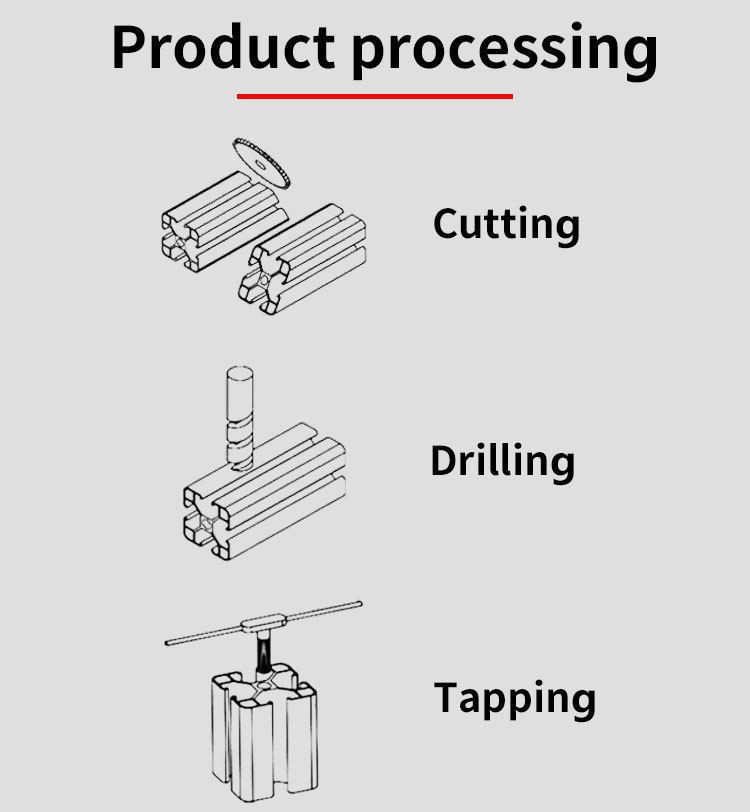 Product processing

Cutting

Drilling

Tapping