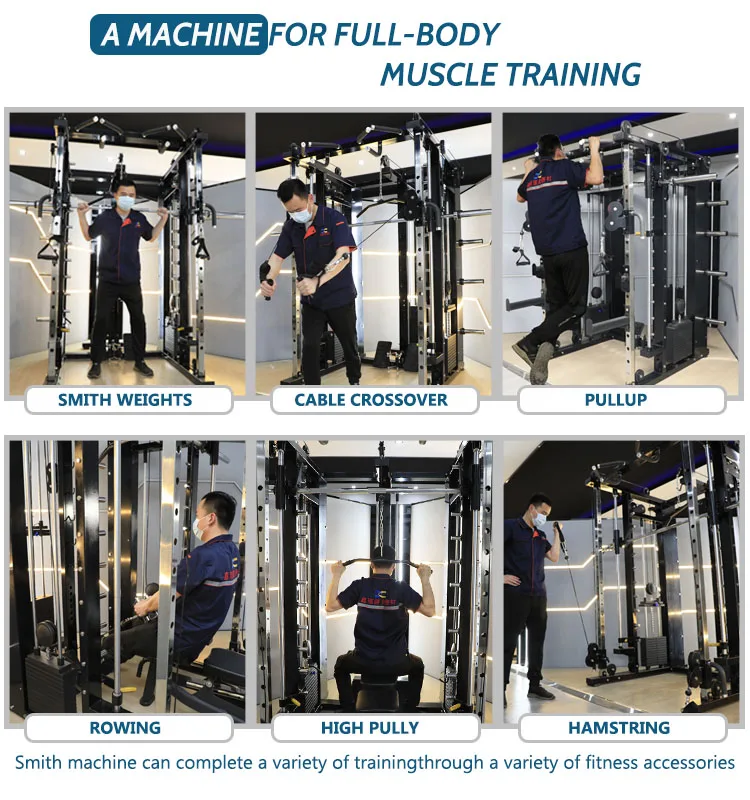 A MACHINE FOR FULL-BODY MUSCLE TRAINING

SMITH WEIGHTS

CABLE CROSSOVER

PULLUP

ROWING

HIGH PULLY

HAMSTRING

Smith machine can complete a variety of trainingthrough a variety of fitness accessories