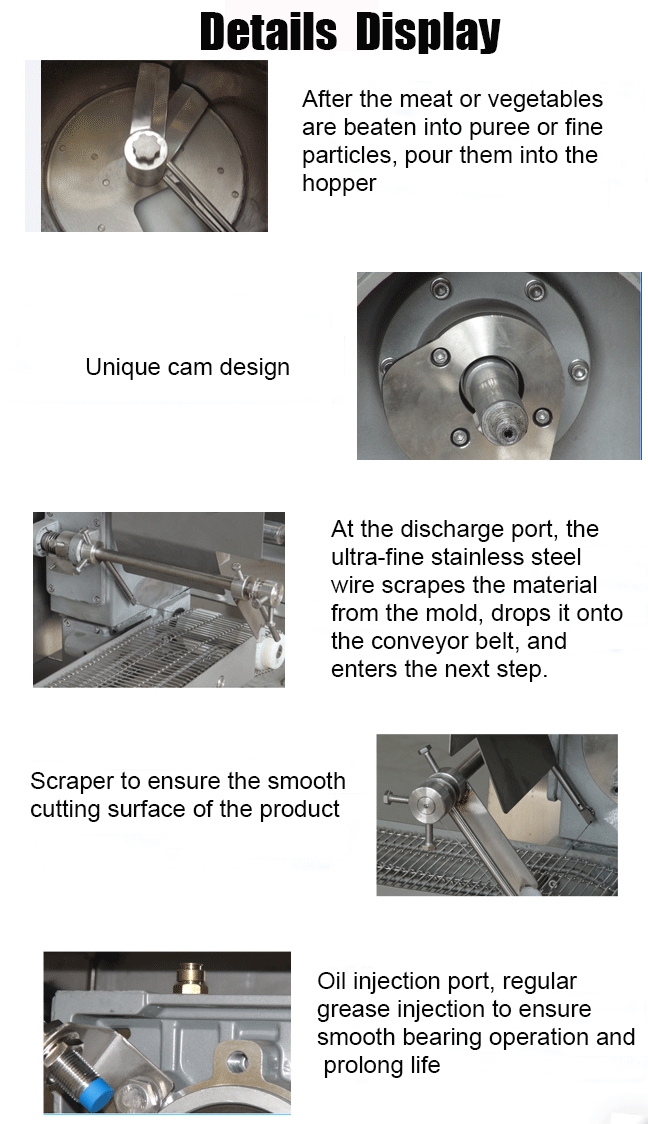 Details Display

After the meat or vegetables are beaten into puree or fine particles, pour them into the hopper

Unique cam design

At the discharge port, the ultra-fine stainless steel wire scrapes the material from the mold, drops it onto the conveyor belt, and enters the next step.

Scraper to ensure the smooth cutting surface of the product

Oil injection port, regular grease injection to ensure smooth bearing operation and prolong life