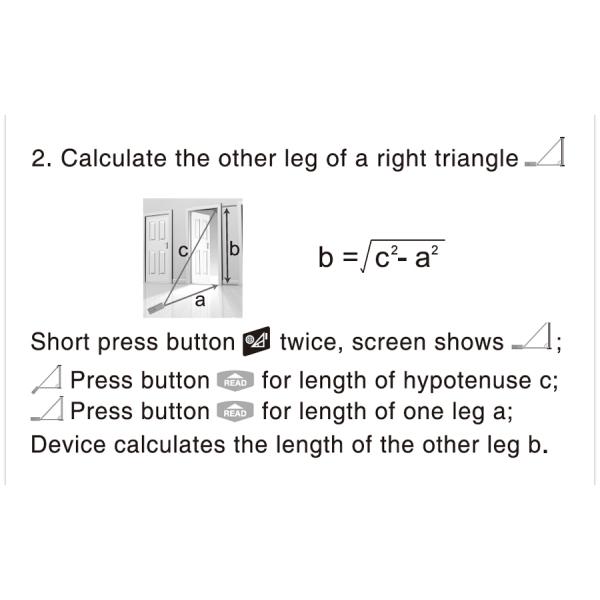 2. Calculate the other leg of a right triangle

c
b
a

$b = \sqrt{c^2 - a^2}$

Short press button twice, screen shows ;

Press button READ for length of hypotenuse c;

Press button READ for length of one leg a;

Device calculates the length of the other leg b.