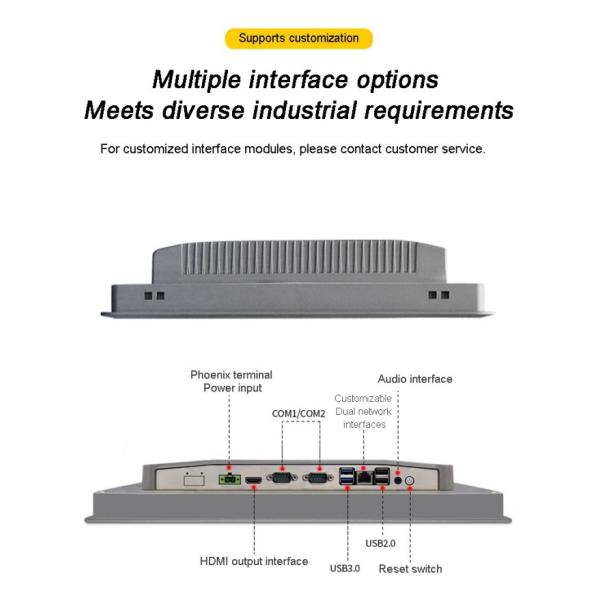 Supports customization

Multiple interface options
Meets diverse industrial requirements

For customized interface modules, please contact customer service.

Phoenix terminal
Power input

COM1/COM2

Customizable
Dual network
interfaces

Audio interface

HDMI output interface

USB3.0

USB2.0

Reset switch