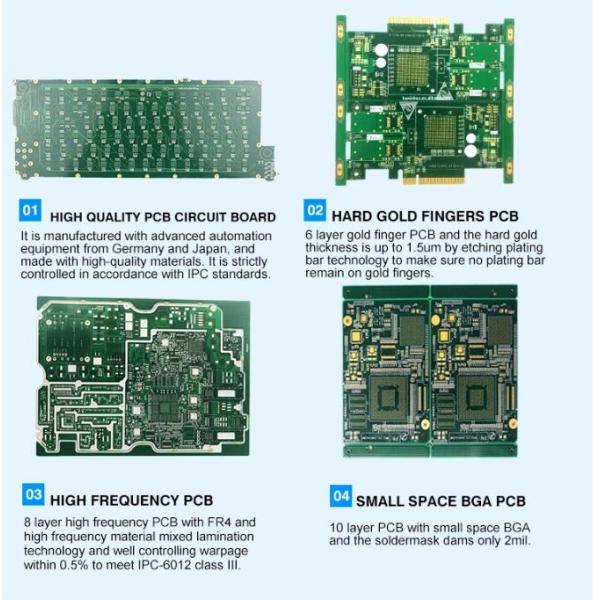 01 HIGH QUALITY PCB CIRCUIT BOARD

It is manufactured with advanced automation equipment from Germany and Japan, and made with high-quality materials. It is strictly controlled in accordance with IPC standards.

02 HARD GOLD FINGERS PCB

6 layer gold finger PCB and the hard gold thickness is up to 1.5um by etching plating bar technology to make sure no plating bar remain on gold fingers.

03 HIGH FREQUENCY PCB

8 layer high frequency PCB with FR4 and high frequency material mixed lamination technology and well controlling warpage within 0.5% to meet IPC-6012 class III.

04 SMALL SPACE BGA PCB

10 layer PCB with small space BGA and the soldermask dams only 2mil.