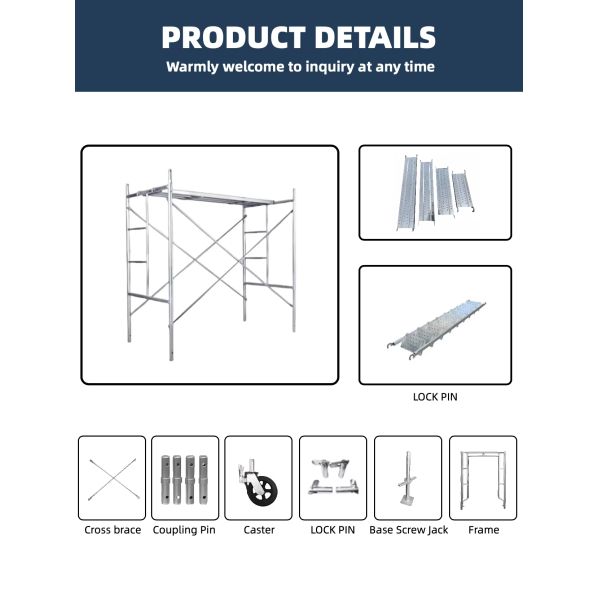 PRODUCT DETAILS

Warmly welcome to inquiry at any time

LOCK PIN

Cross brace

Coupling Pin

Caster

LOCK PIN

Base Screw Jack

Frame