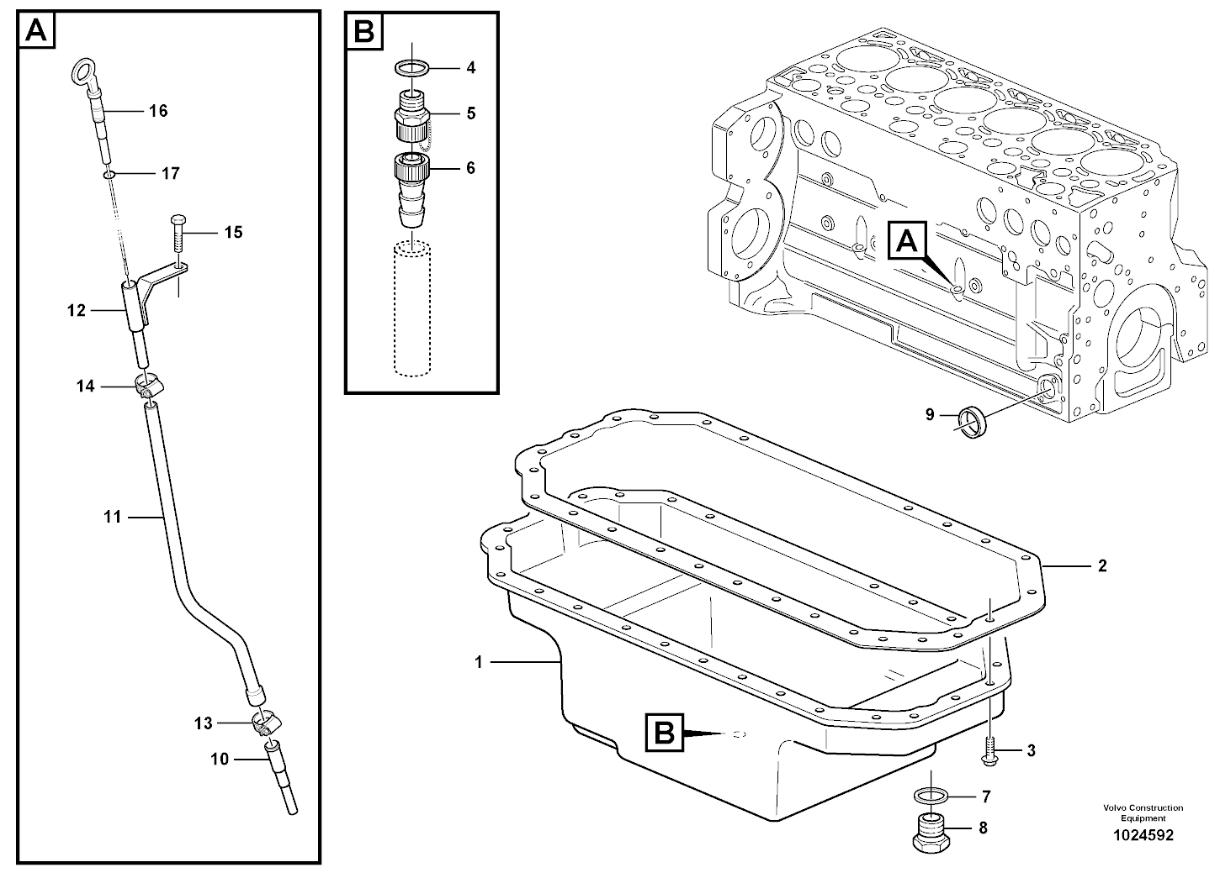 A
16
17
15
12
14
11
13
10

B
4
5
6

A
9
2
1
B
3
7
8

Volvo Construction Equipment
1024592