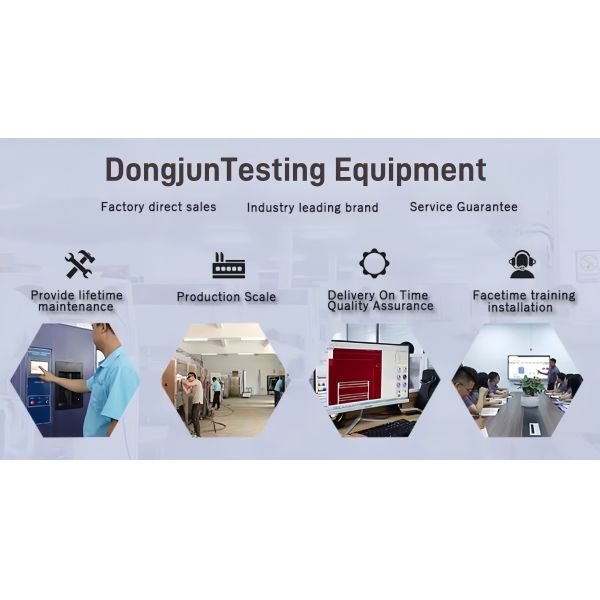 DongjunTesting Equipment

Factory direct sales Industry leading brand Service Guarantee

Provide lifetime maintenance

Production Scale

Delivery On Time Quality Assurance

Facetime training installation