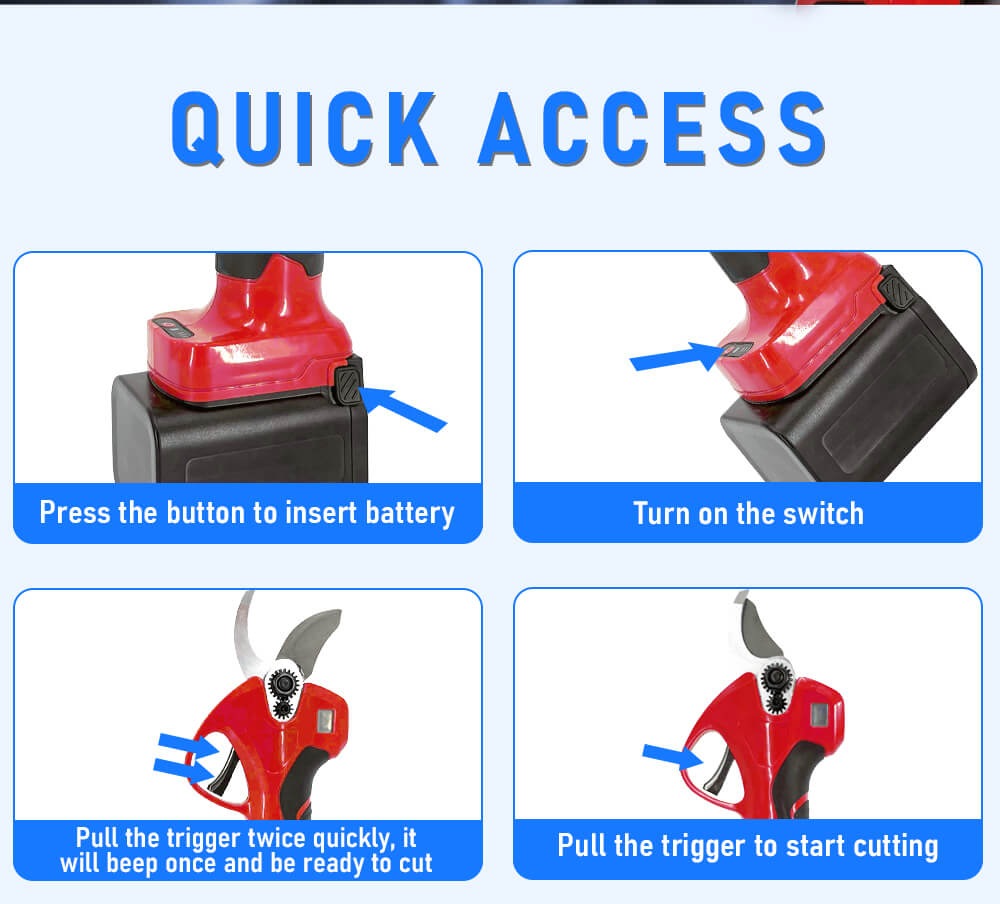 QUICK ACCESS

Press the button to insert battery

Turn on the switch

Pull the trigger twice quickly, it will beep once and be ready to cut

Pull the trigger to start cutting