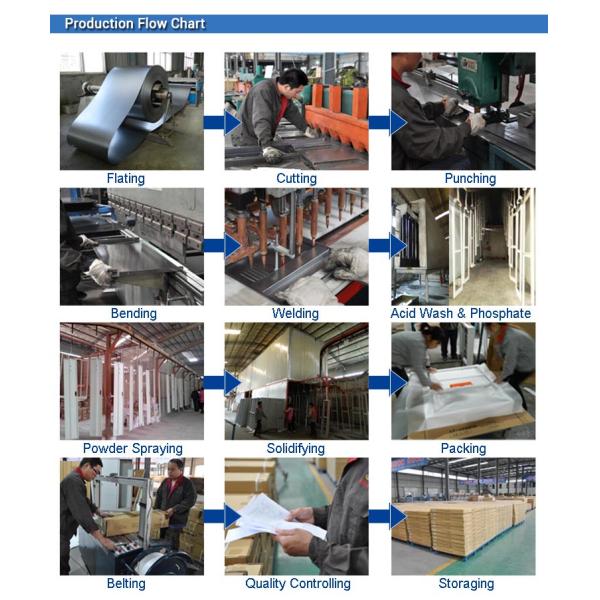 Production Flow Chart

Flating

Cutting

Punching

Bending

Welding

Acid Wash & Phosphate

Powder Spraying

Solidifying

Packing

Belting

Quality Controlling

Storaging