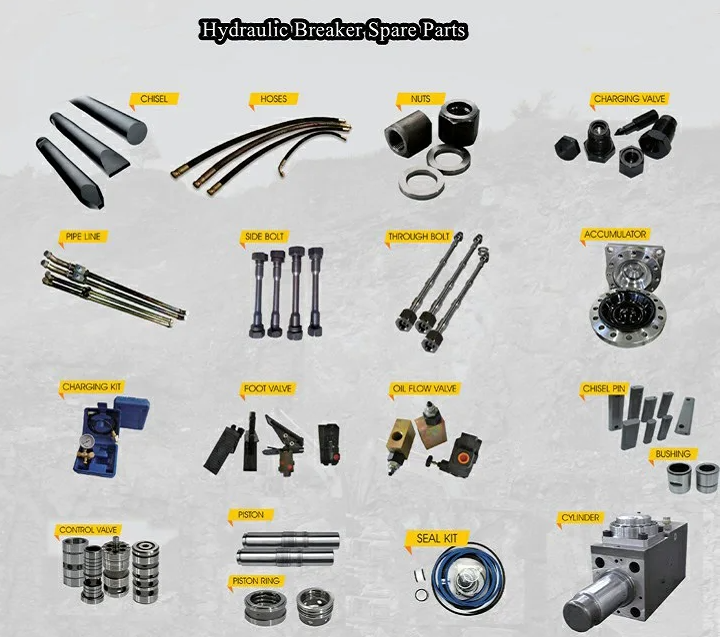 Hydraulic Breaker Spare Parts

CHISEL

HOSES

NUTS

CHARGING VALVE

PIPE LINE

SIDE BOLT

THROUGH BOLT

ACCUMULATOR

CHARGING KIT

FOOT VALVE

OIL FLOW VALVE

CHISEL PIN

BUSHING

CONTROL VALVE

PISTON

PISTON RING

SEAL KIT

CYLINDER